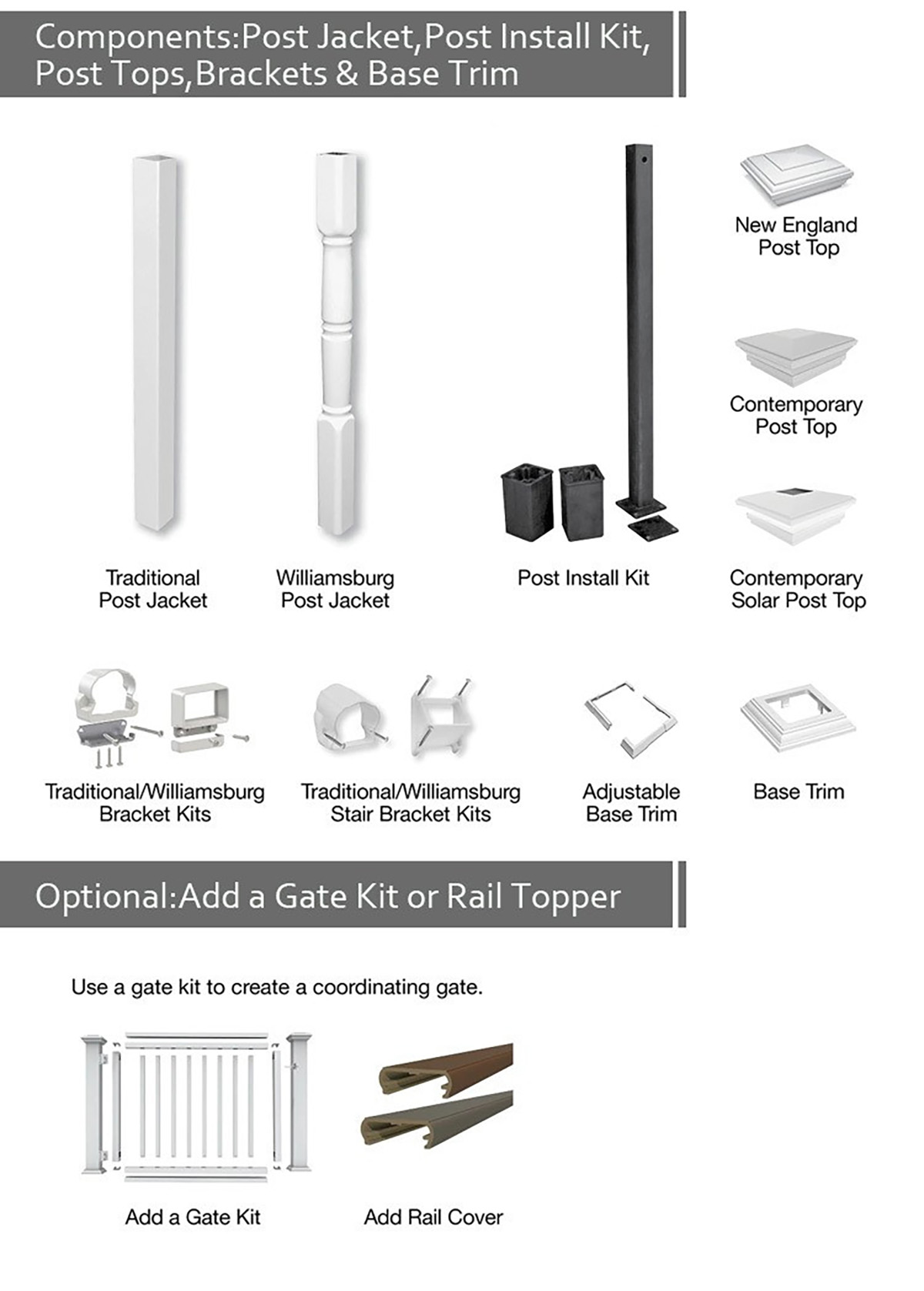 Components:Post Jacket,Post Install Kit, Post Tops,Brackets & Base Trim

New England Post Top

Contemporary Post Top

Traditional Post Jacket

Williamsburg Post Jacket

Post Install Kit

Contemporary Solar Post Top

Traditional/Williamsburg Bracket Kits

Traditional/Williamsburg Stair Bracket Kits

Adjustable Base Trim

Base Trim

Optional:Add a Gate Kit or Rail Topper

Use a gate kit to create a coordinating gate.

Add a Gate Kit

Add Rail Cover